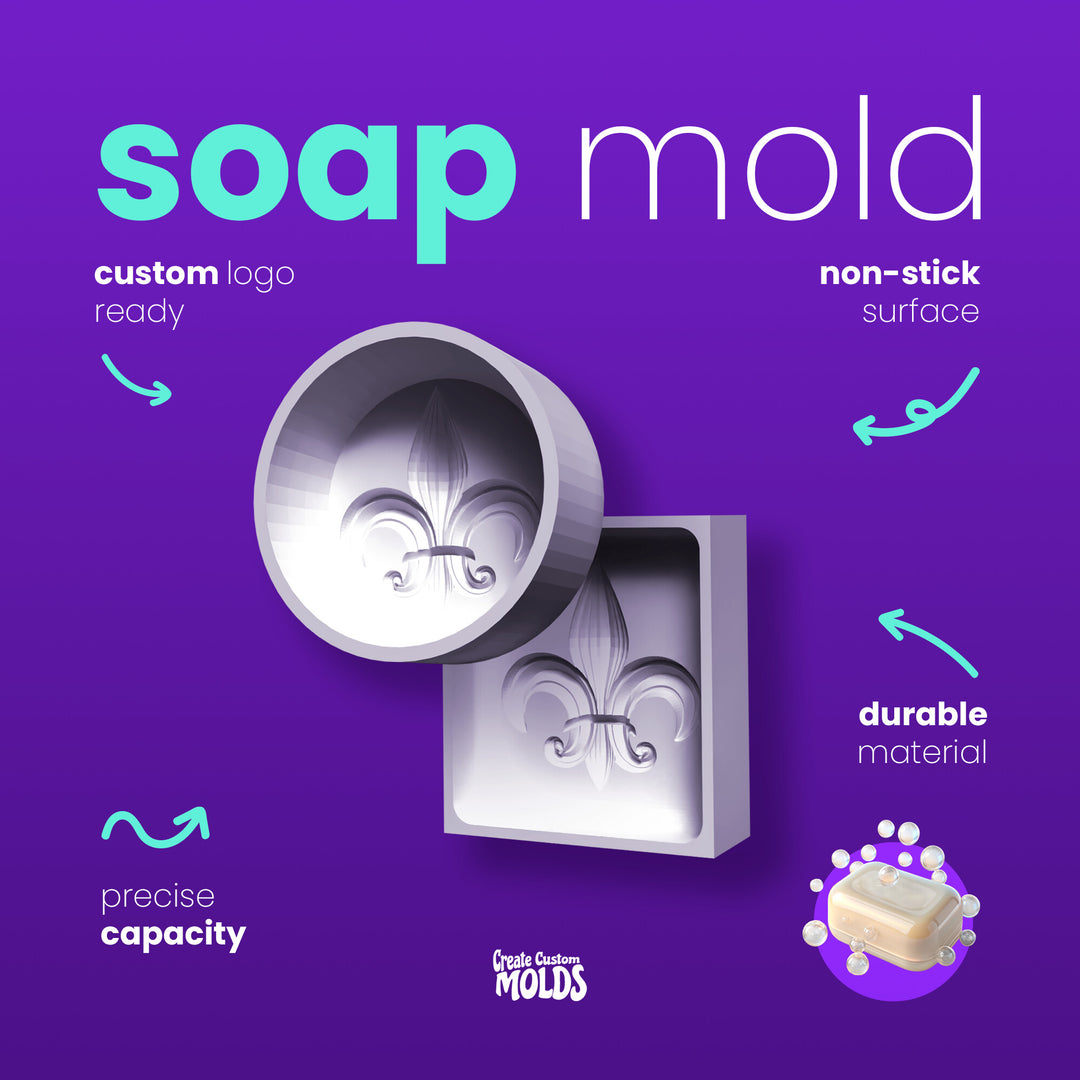 soap mold

custom logo ready

non-stick surface

durable material

precise capacity

Create Custom MOLDS